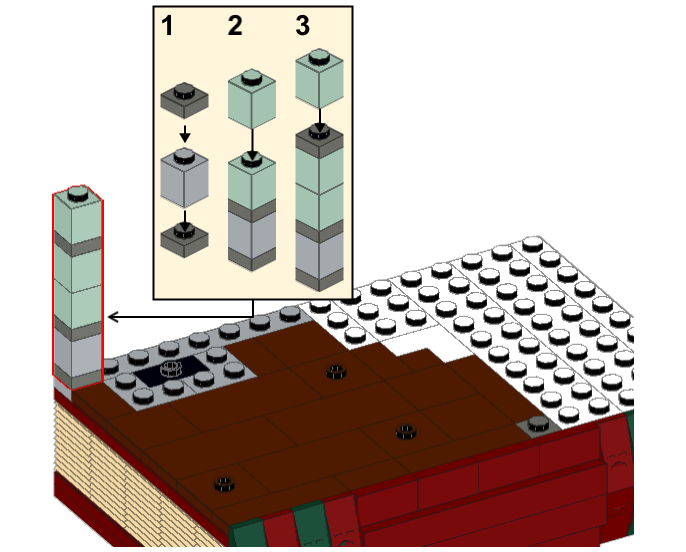 1 2 3