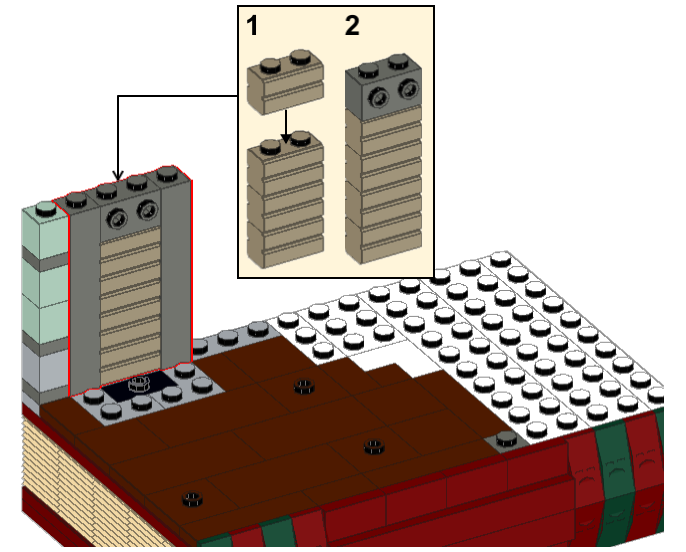 1 2