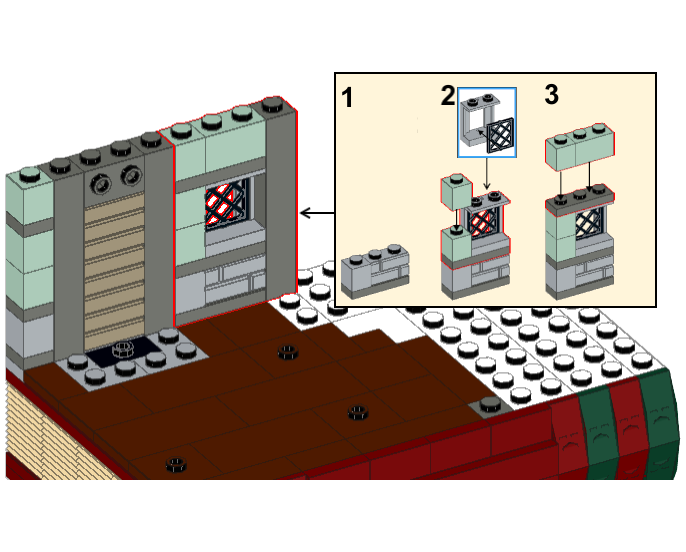 1

2

3