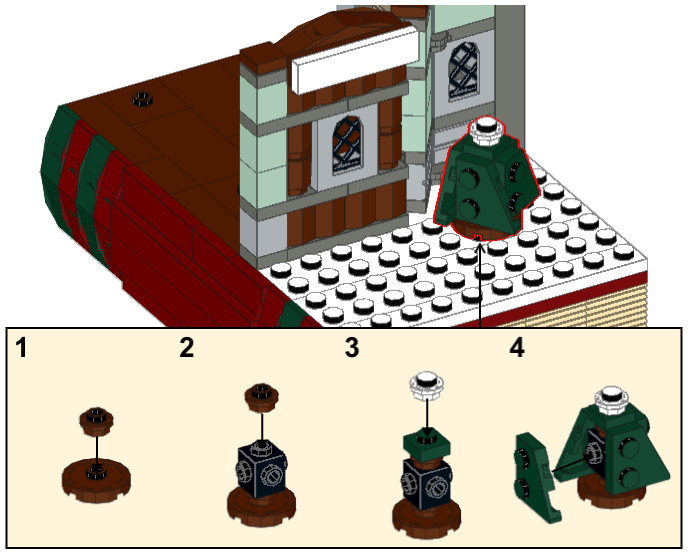 1

2

3

4