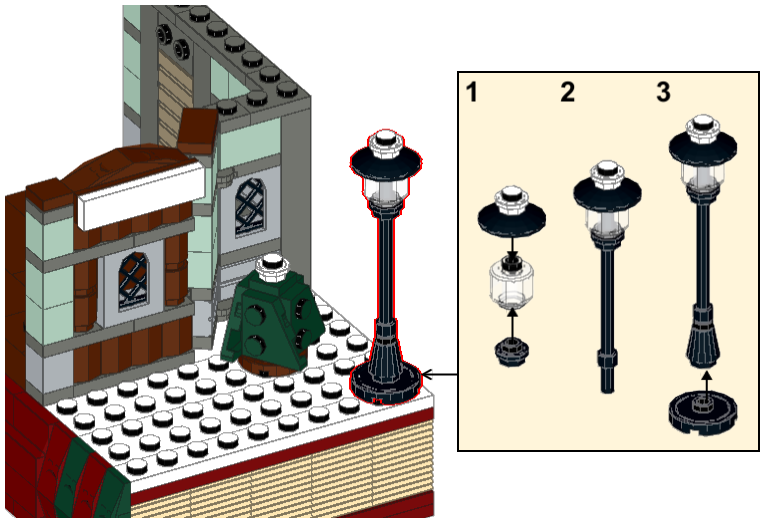 1 2 3