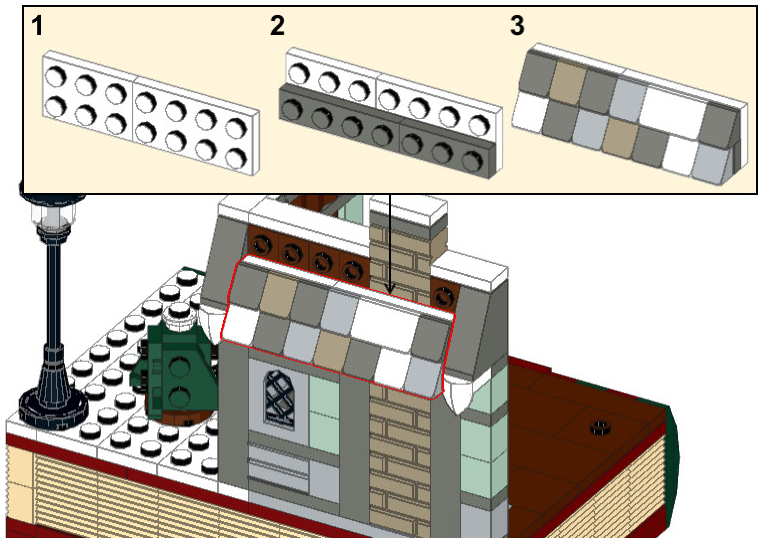 1
2
3