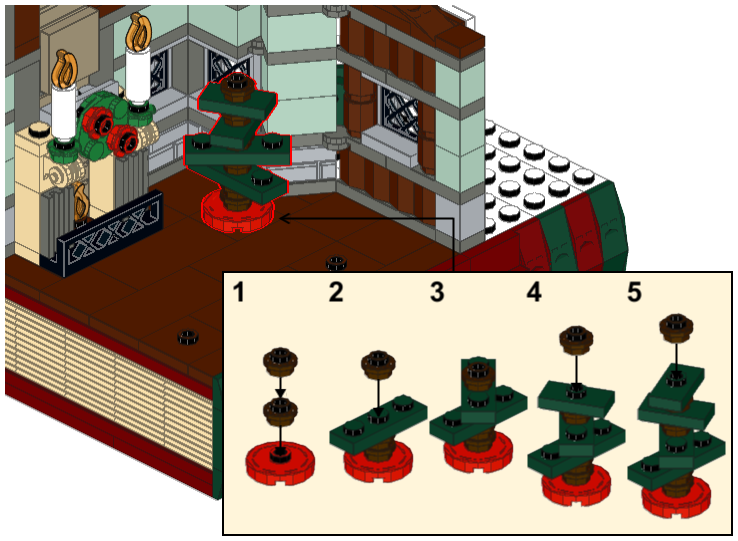 1 2 3 4 5