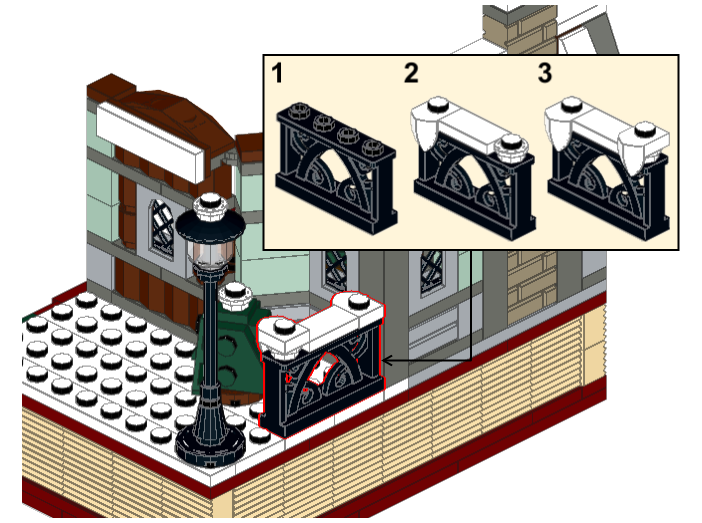 1 2 3