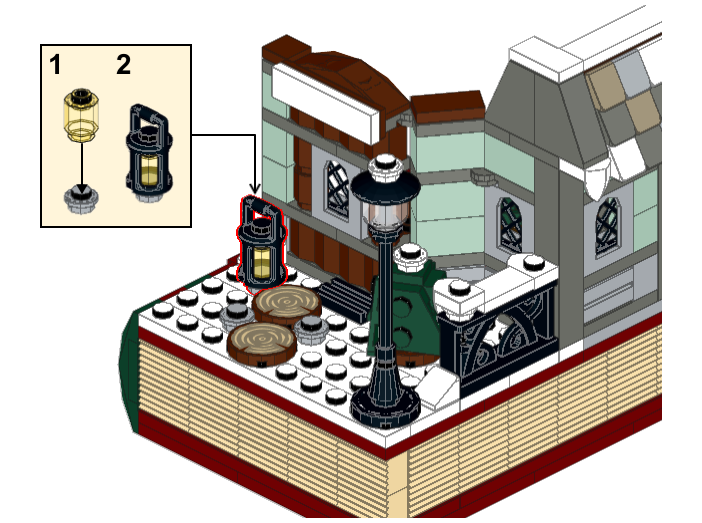 1 2