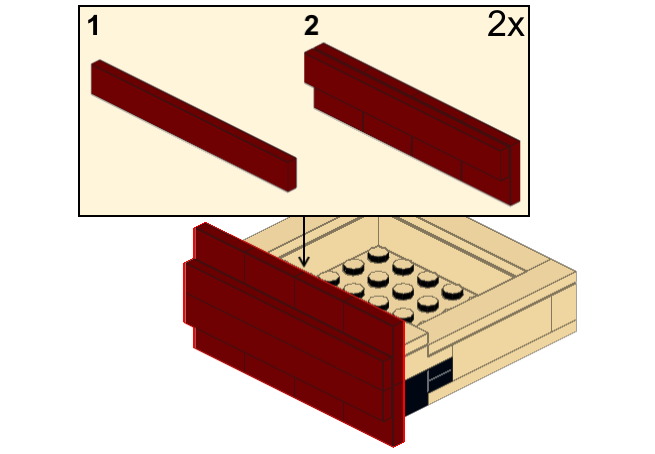 1

2

2x